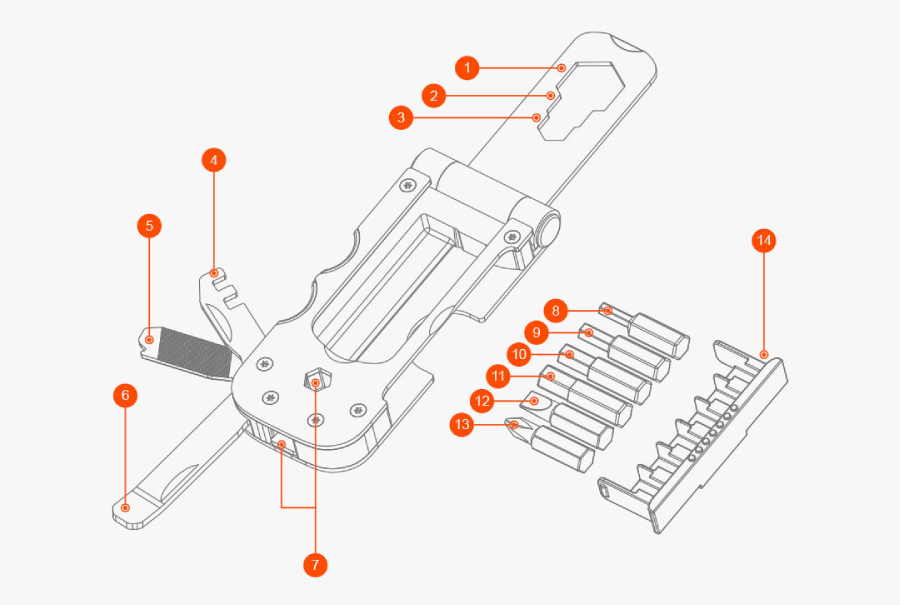 1
2
3
4
5
6
7
8
9
10
11
12
13
14